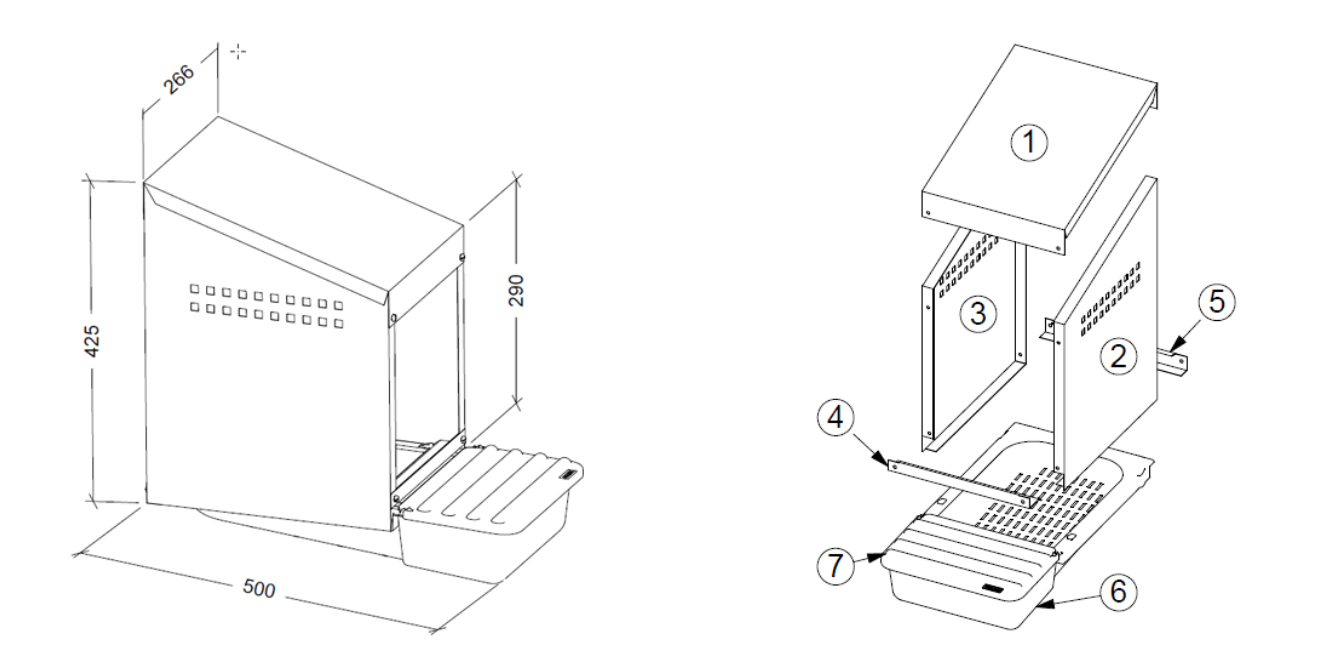 266
425
290
500
1
3
2
5
4
7
6